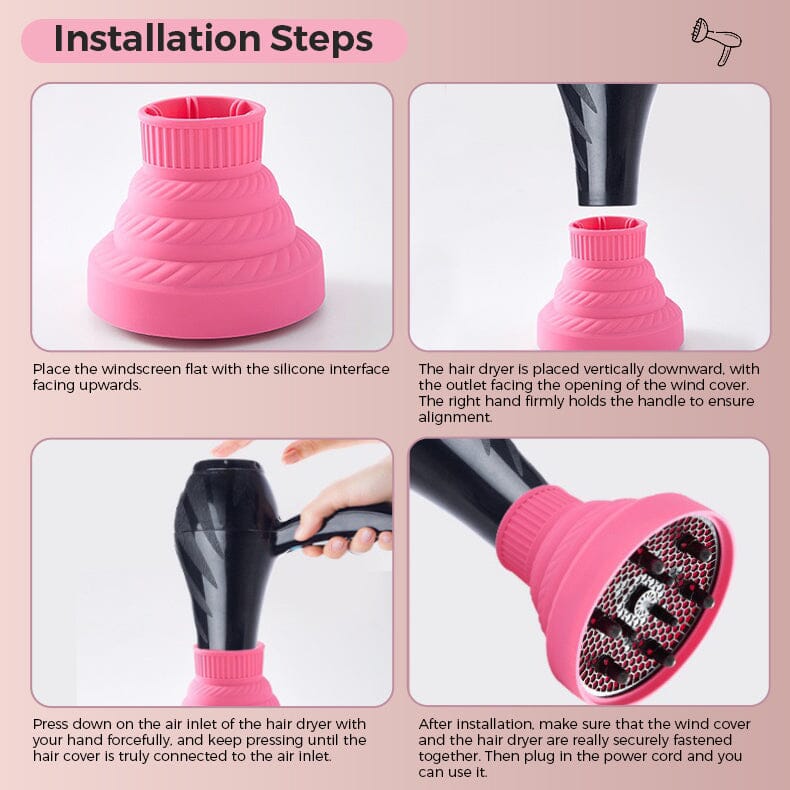 Installation Steps

Place the windscreen flat with the silicone interface facing upwards.

The hair dryer is placed vertically downward, with the outlet facing the opening of the wind cover. The right hand firmly holds the handle to ensure alignment.

Press down on the air inlet of the hair dryer with your hand forcefully, and keep pressing until the hair cover is truly connected to the air inlet.

After installation, make sure that the wind cover and the hair dryer are really securely fastened together. Then plug in the power cord and you can use it.