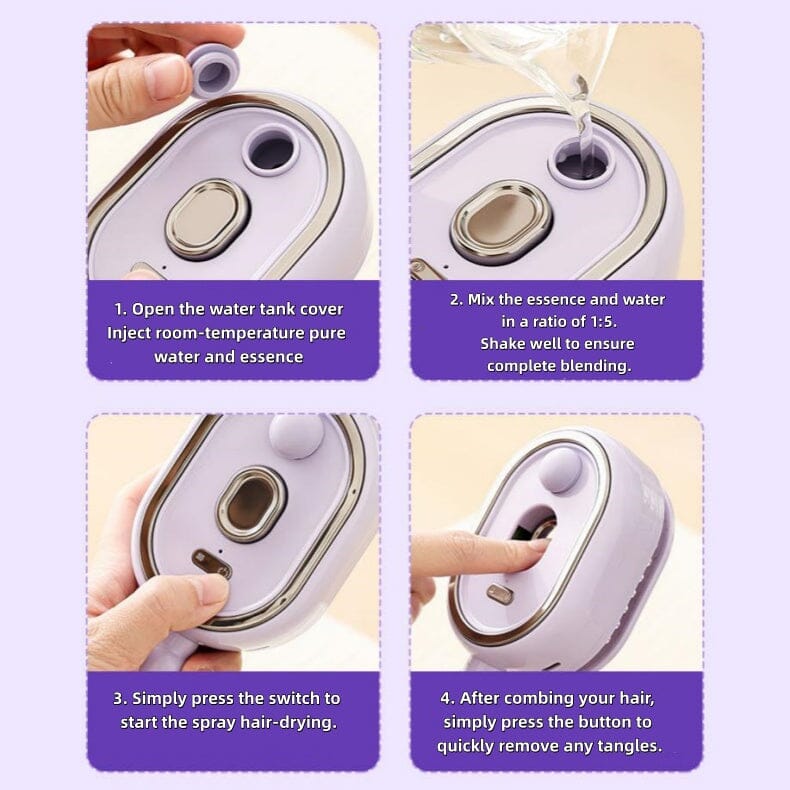 1. Open the water tank cover
Inject room-temperature pure water and essence

2. Mix the essence and water in a ratio of 1:5.
Shake well to ensure complete blending.

3. Simply press the switch to start the spray hair-drying.

4. After combing your hair, simply press the button to quickly remove any tangles.