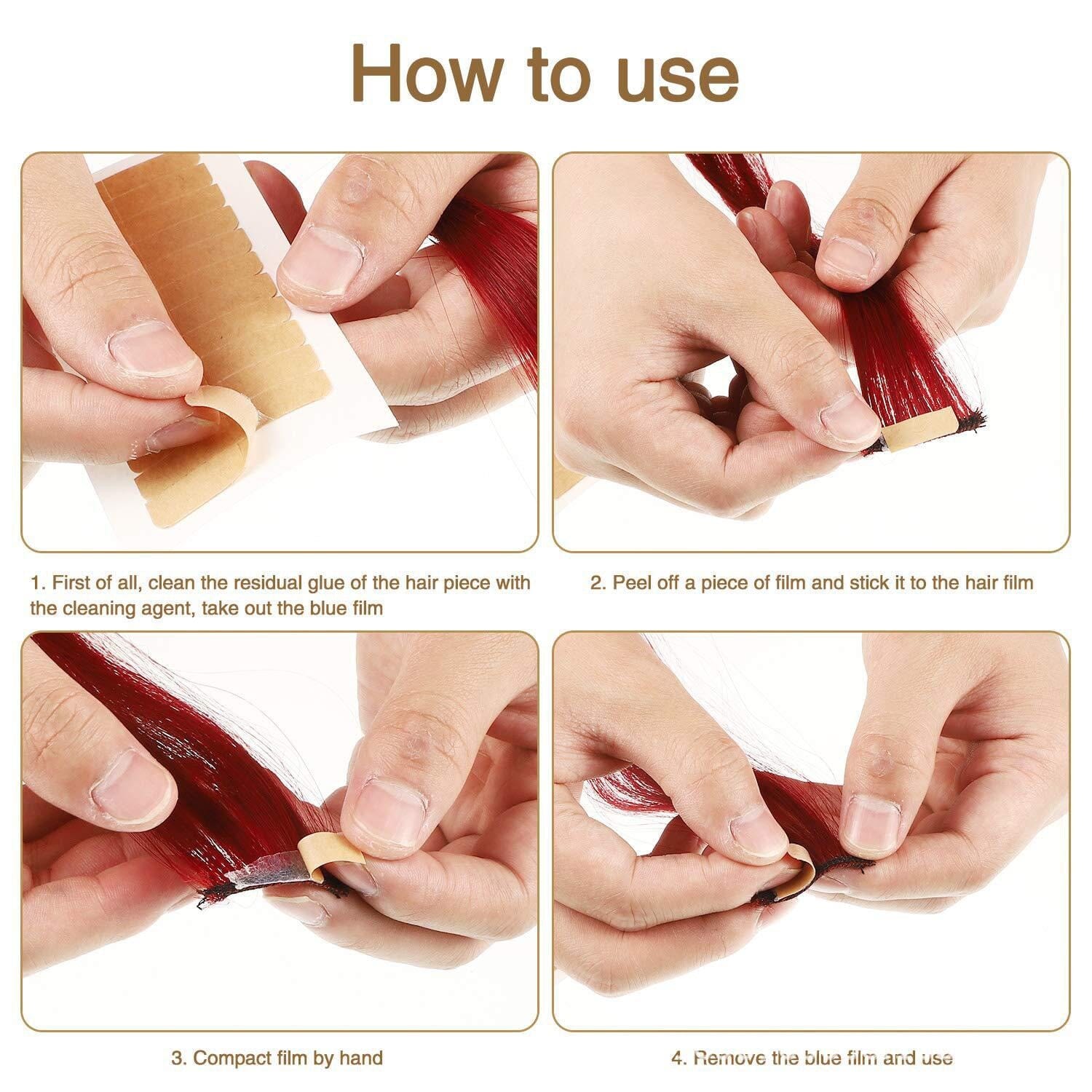 How to use

1. First of all, clean the residual glue of the hair piece with the cleaning agent, take out the blue film

2. Peel off a piece of film and stick it to the hair film

3. Compact film by hand

4. Remove the blue film and use